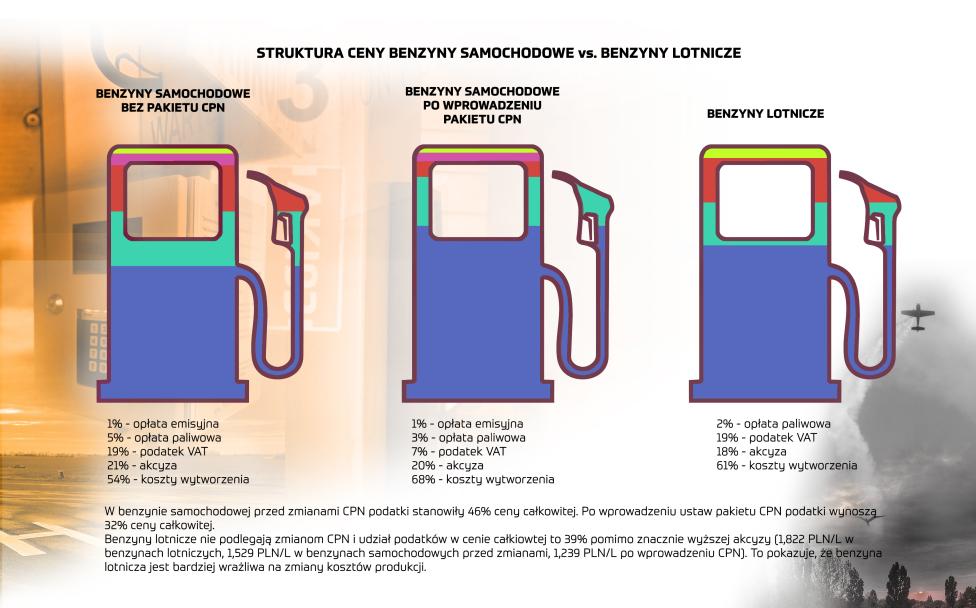 STRUKTURA CENY BENZYNY SAMOCHODOWE vs. BENZYNY LOTNICZE

BENZYNY SAMOCHODOWE BEZ PAKIETU CPN

1% - opłata emisyjna
5% - opłata paliwowa
19% - podatek VAT
21% - akcyza
54% - koszty wytworzenia

BENZYNY SAMOCHODOWE PO WPROWADZENIU PAKIETU CPN

1% - opłata emisyjna
3% - opłata paliwowa
7% - podatek VAT
20% - akcyza
68% - koszty wytworzenia

BENZYNY LOTNICZE

2% - opłata paliwowa
19% - podatek VAT
18% - akcyza
61% - koszty wytworzenia

W benzynie samochodowej przed zmianami CPN podatki stanowiły 46% ceny całkowitej. Po wprowadzeniu ustaw pakietu CPN podatki wynoszą 32% ceny całkowitej.
Benzyny lotnicze nie podlegają zmianom CPN i udział podatków w cenie całkowitej to 39% pomimo znacznie wyższej akcyzy (1,822 PLN/L w benzynach lotniczych, 1,529 PLN/L w benzynach samochodowych przed zmianami, 1,239 PLN/L po wprowadzeniu CPN). To pokazuje, że benzyna lotnicza jest bardziej wrażliwa na zmiany kosztów produkcji.